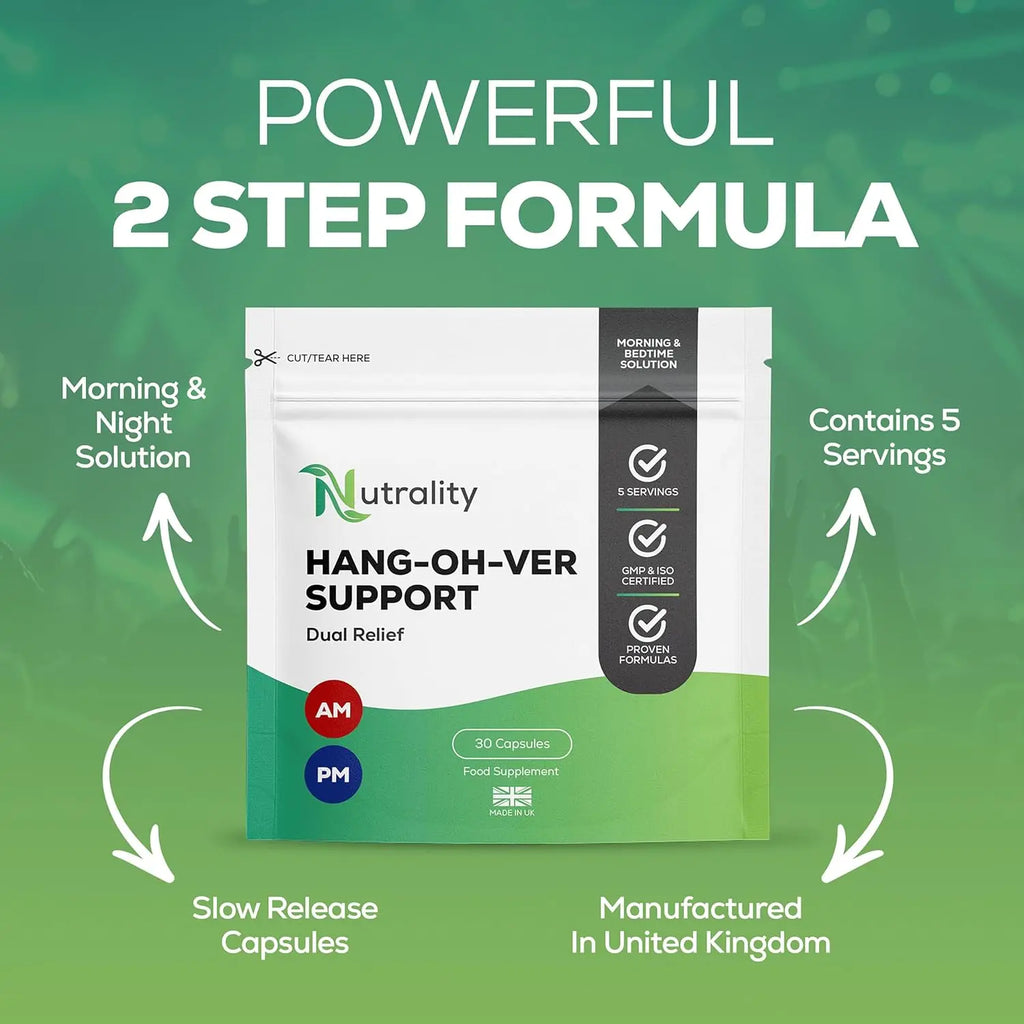 POWERFUL
2 STEP FORMULA

Morning & Night Solution

Contains 5 Servings

CUT/TEAR HERE

MORNING & BEDTIME SOLUTION

Nutrality

HANG-OH-VER SUPPORT

Dual Relief

5 SERVINGS

GMP & ISO CERTIFIED

PROVEN FORMULAS

AM

PM

30 Capsules

Food Supplement

MADE IN UK

Slow Release Capsules

Manufactured In United Kingdom